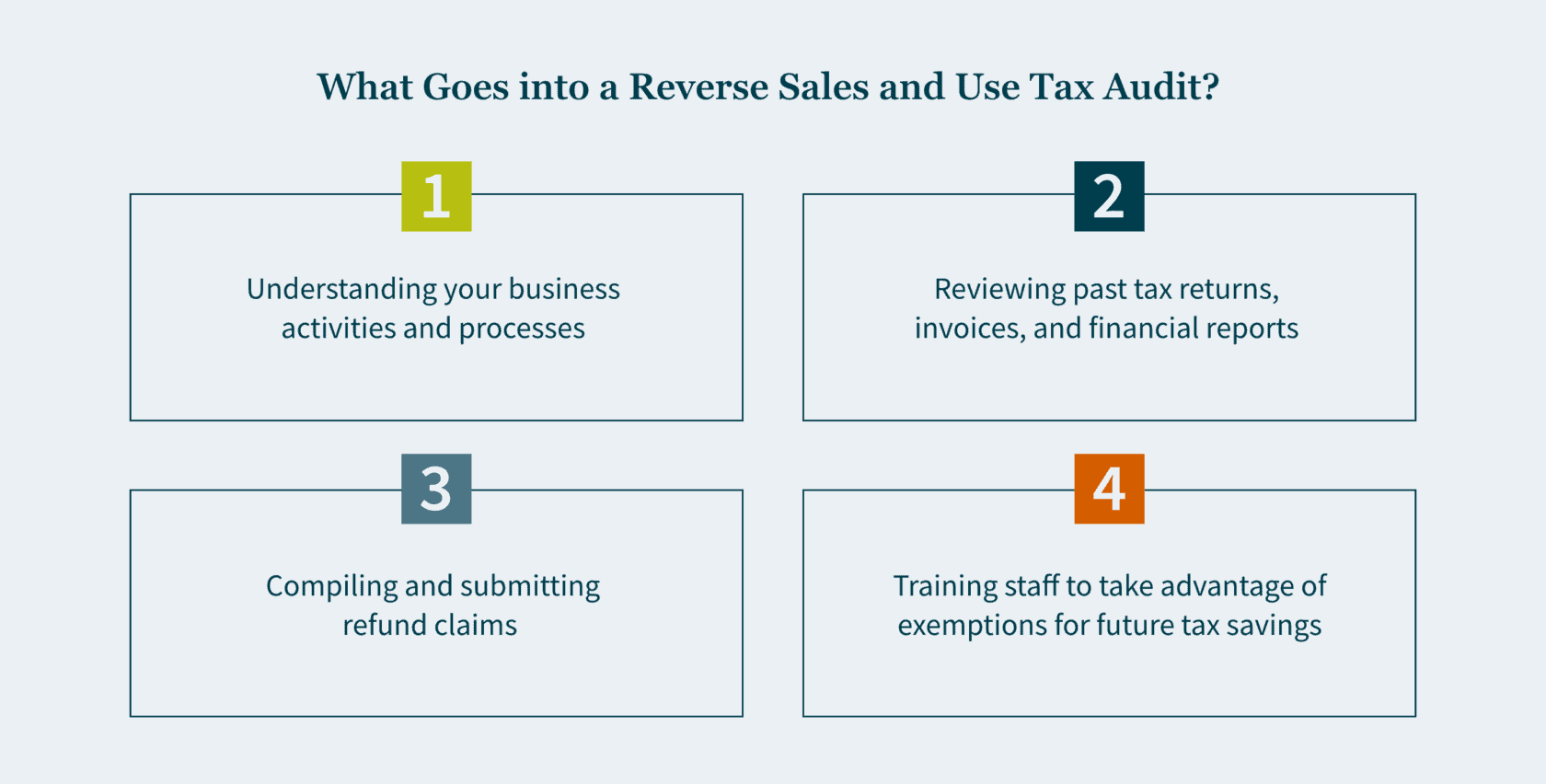 What Goes into a Reverse Sales and Use Tax Audit?

1

Understanding your business activities and processes

2

Reviewing past tax returns, invoices, and financial reports

3

Compiling and submitting refund claims

4

Training staff to take advantage of exemptions for future tax savings