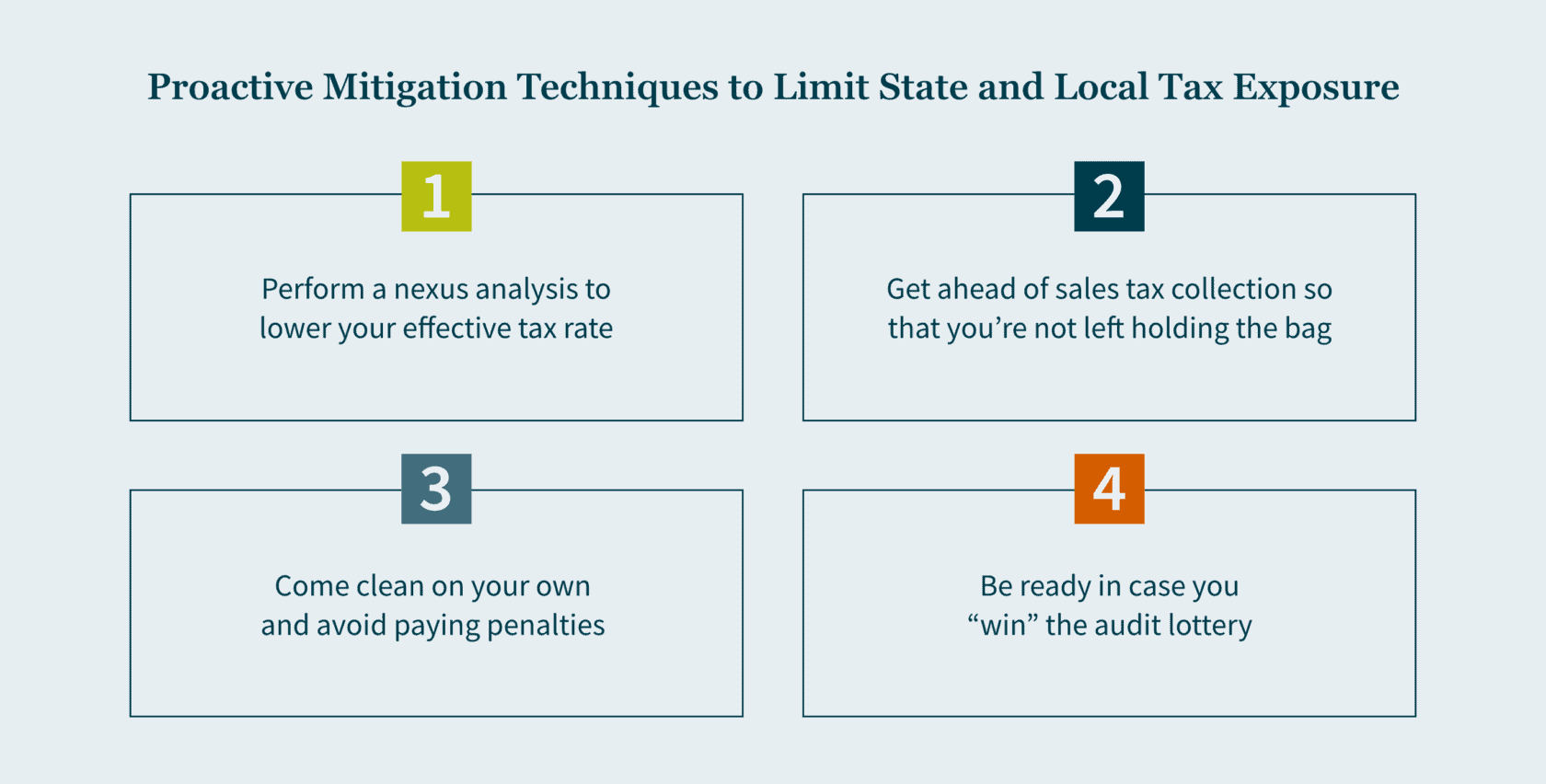 Proactive Mitigation Techniques to Limit State and Local Tax Exposure

1

Perform a nexus analysis to lower your effective tax rate

2

Get ahead of sales tax collection so that you’re not left holding the bag

3

Come clean on your own and avoid paying penalties

4

Be ready in case you “win” the audit lottery