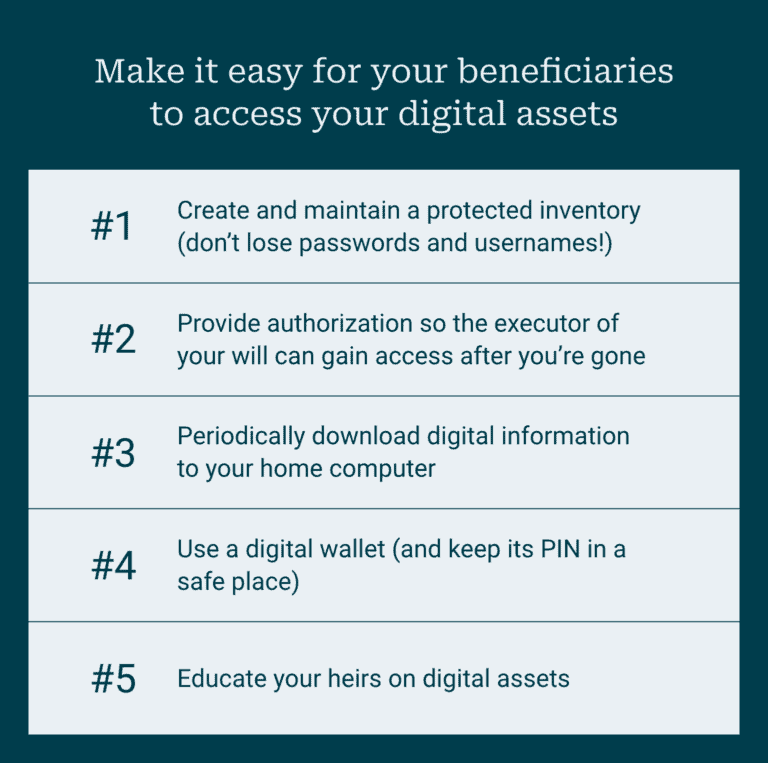 Make it easy for your beneficiaries to access your digital assets

#1 Create and maintain a protected inventory (don't lose passwords and usernames!)

#2 Provide authorization so the executor of your will can gain access after you're gone

#3 Periodically download digital information to your home computer

#4 Use a digital wallet (and keep its PIN in a safe place)

#5 Educate your heirs on digital assets